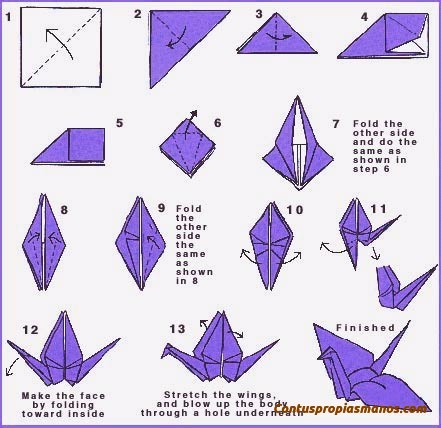 1

2

3

4

5

6

7 Fold the other side and do the same as shown in step 6

8

9 Fold the other side the same as shown in 8

10

11

12

Make the face by folding toward inside

13

Stretch the wings, and blow up the body through a hole underneath

Finished

Contuspropiasmanos.com